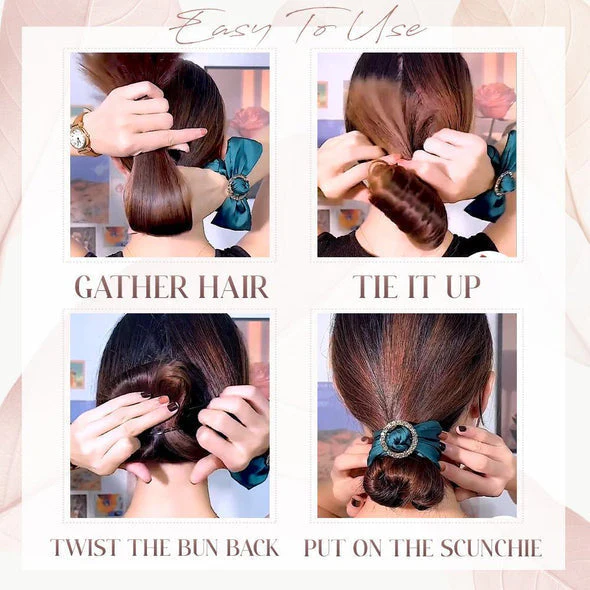 Easy To Use

GATHER HAIR

TIE IT UP

TWIST THE BUN BACK

PUT ON THE SCUNCHIE